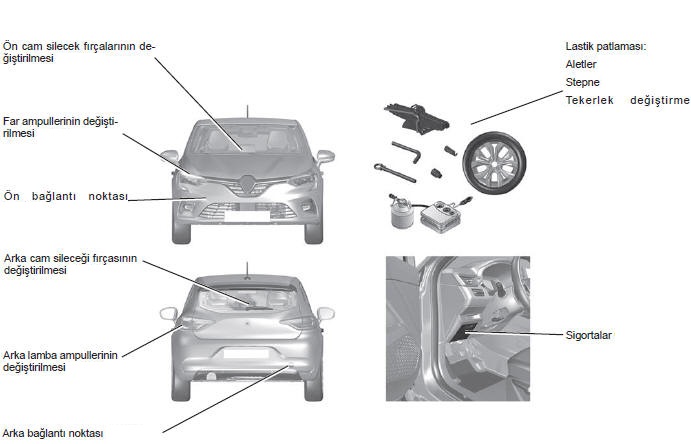 Ön cam silecek fırçalarının değiştirilmesi

Far ampullerinin değiştirilmesi

Ön bağlantı noktası

Arka cam sileceği fırçasının değiştirilmesi

Arka lamba ampullerinin değiştirilmesi

Arka bağlantı noktası

Lastik patlaması:
Aletler
Stepne
Tekerlek değiştirme

Sigortalar